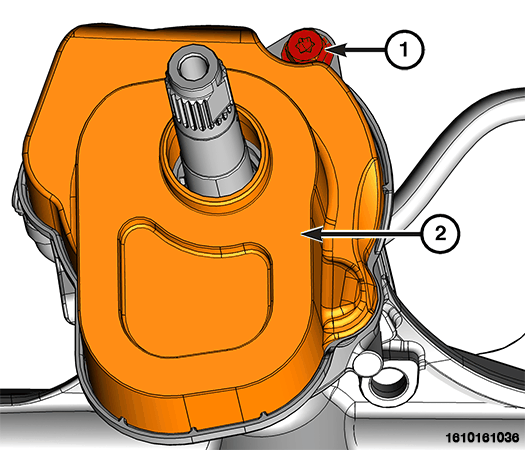 1
2
1610161036