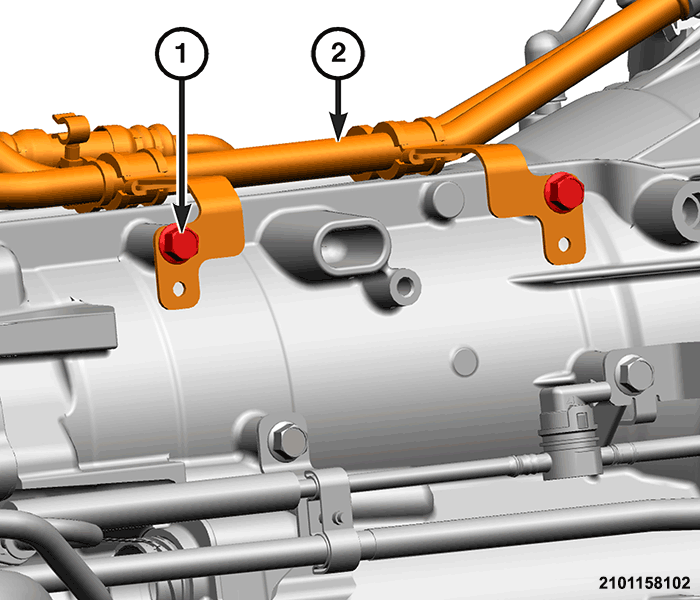 1
2
2101158102