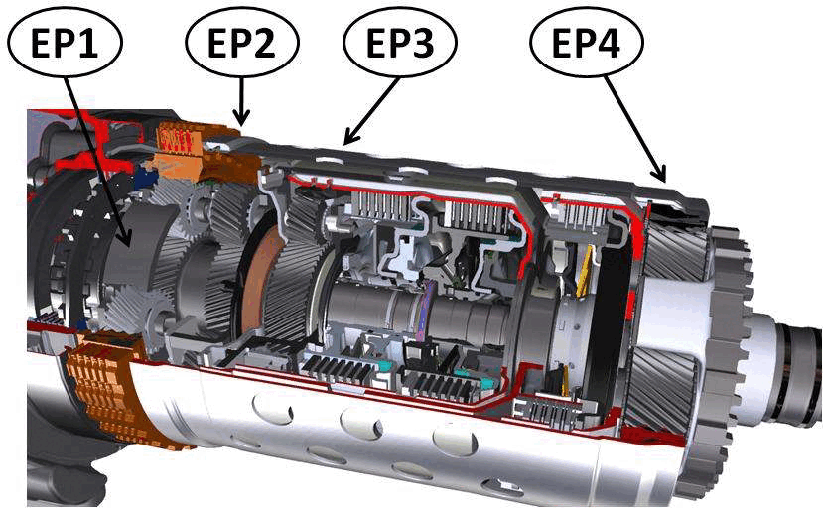 EP1
EP2
EP3
EP4