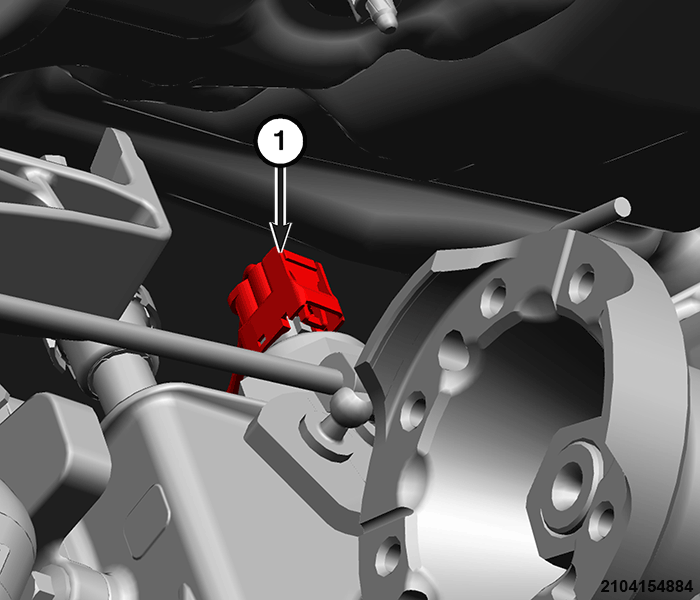 1

2104154884