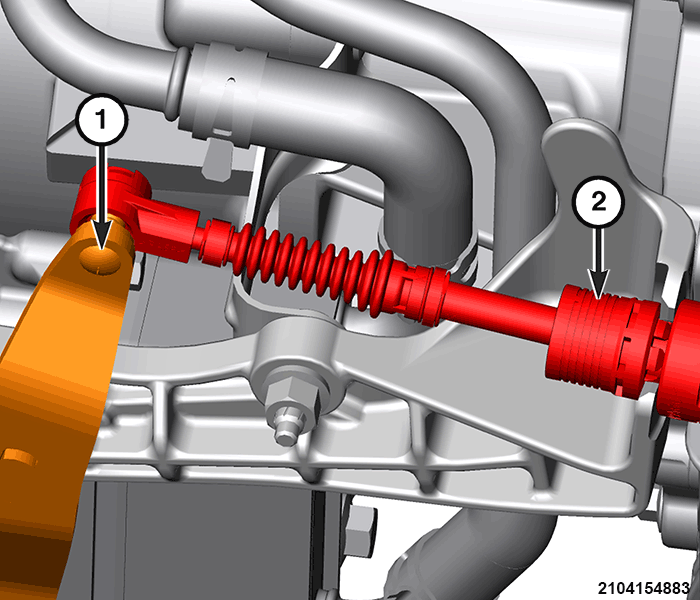 1
2
2104154883