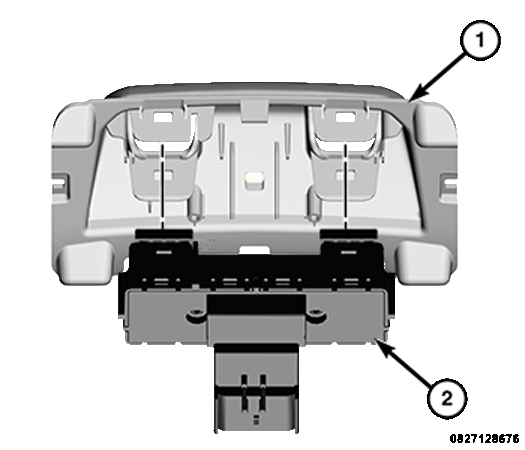 1

2

0827128676