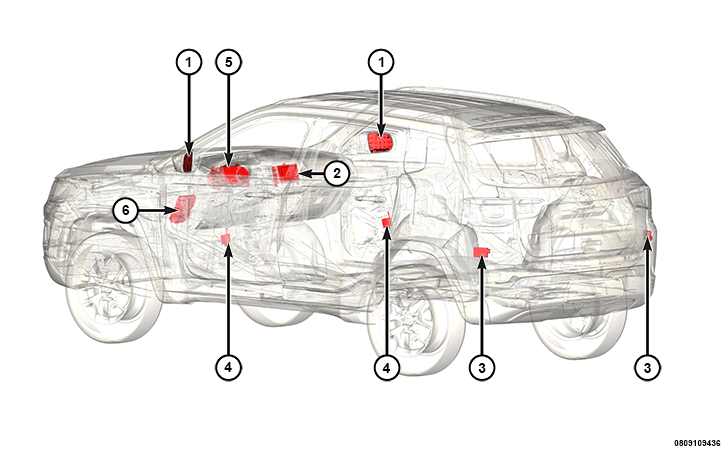 1
5
1
2
6
4
4
3
3
0809109436