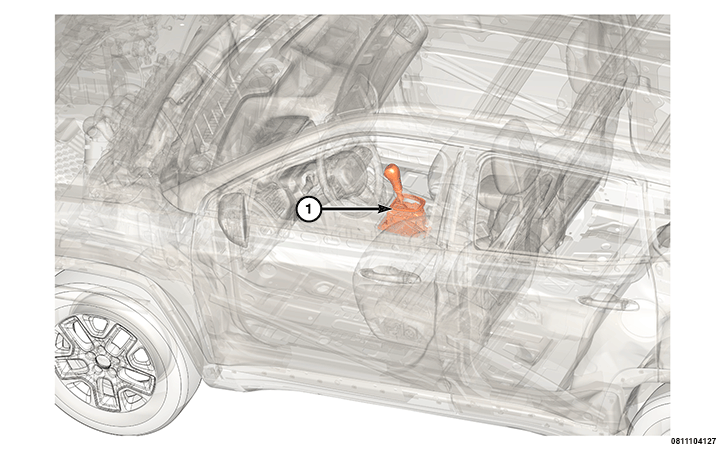 1

0811104127