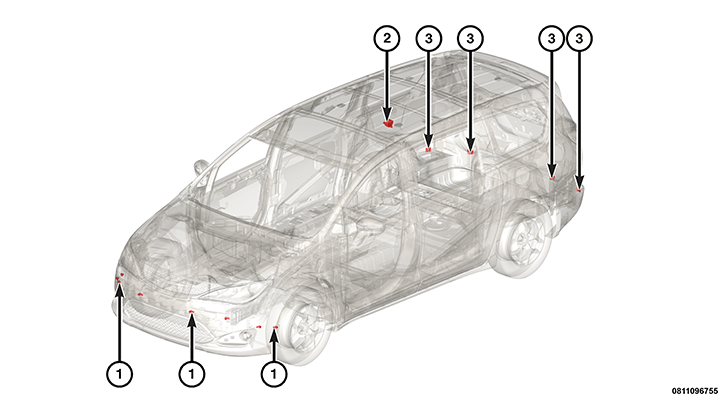 2
3
3
3
3
1
1
1
0811096755