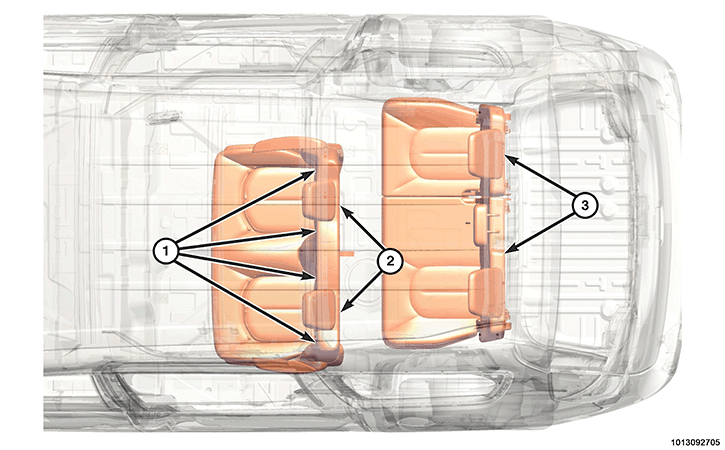 1
2
3
1013092705