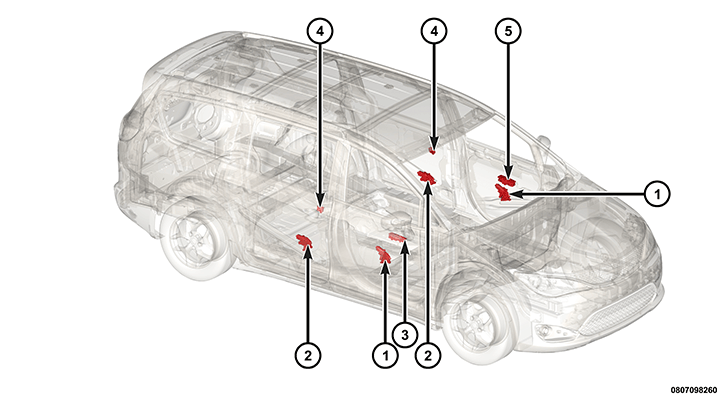 4
4
5
1
2
1
3
2
0807098260