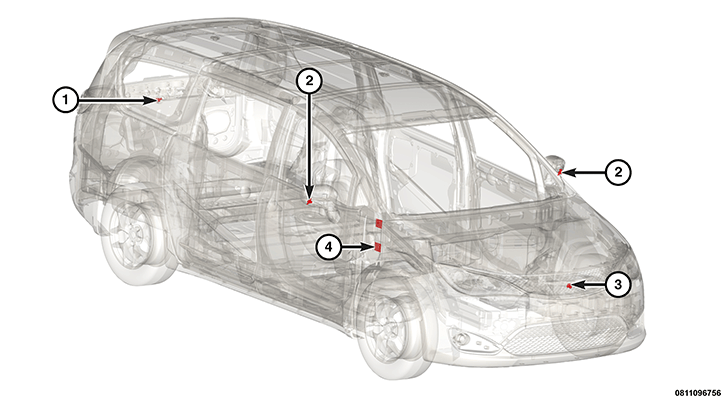 1
2
2
4
3
0811096756