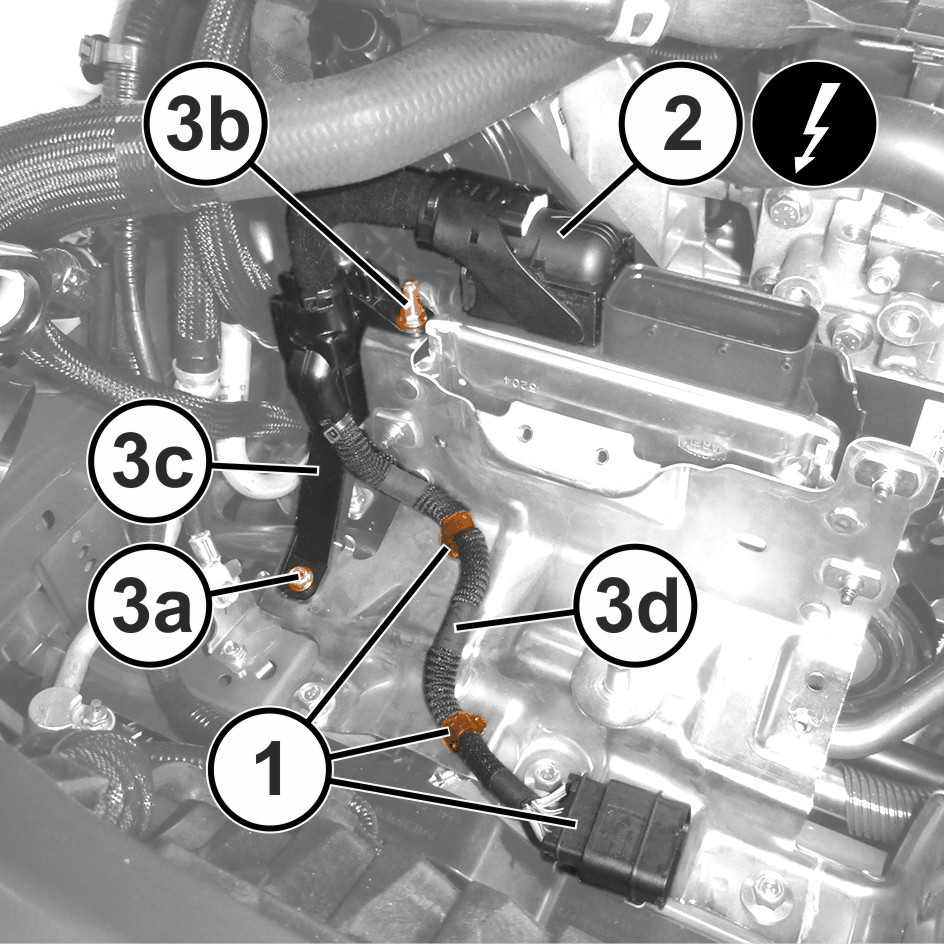 3b

2

3c

3a

3d

1