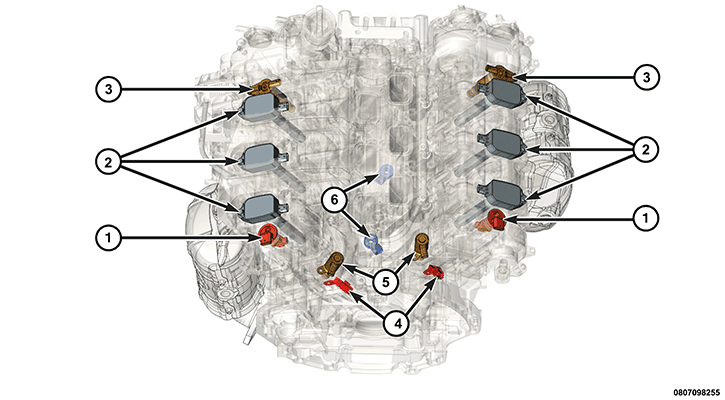 3
3
2
2
6
1
1
5
4
0807098255