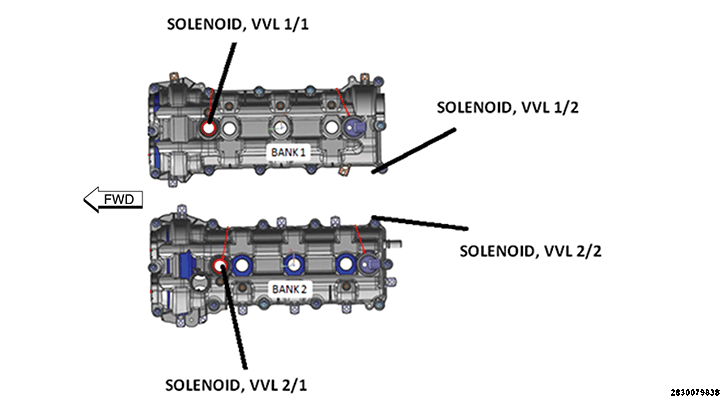 SOLENOID, VVL 1/1

SOLENOID, VVL 1/2

BANK 1

FWD

SOLENOID, VVL 2/2

BANK 2

SOLENOID, VVL 2/1

2830079838