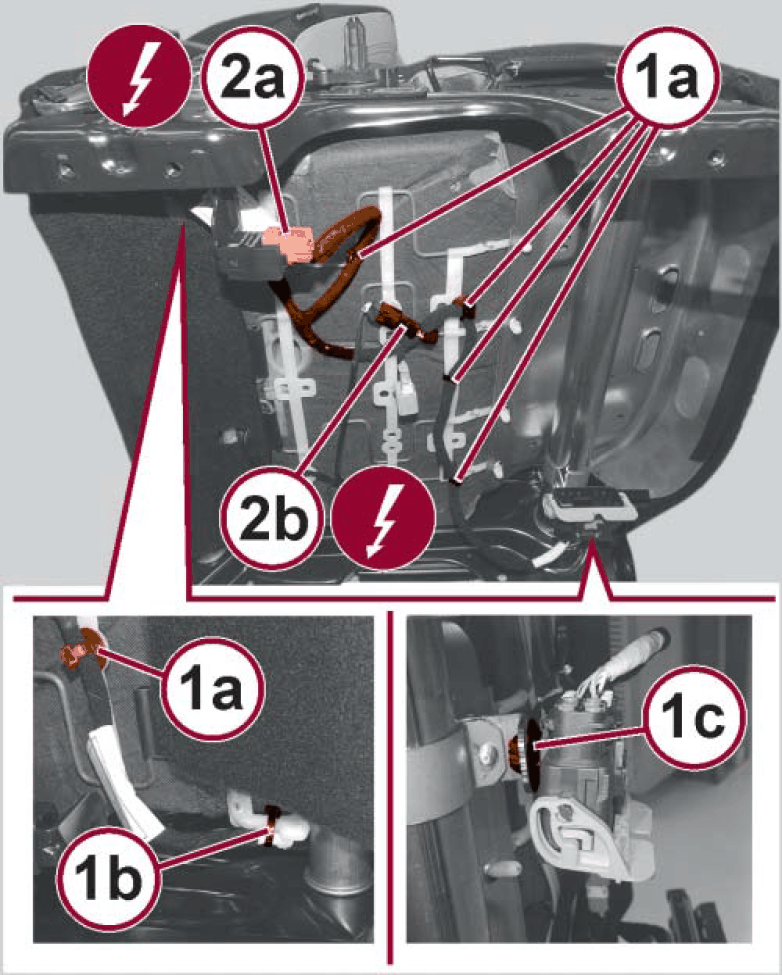 2a
1a
2b
1a
1b
1c