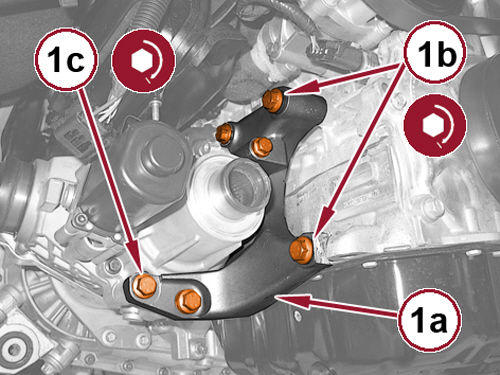 1c
1b
1a