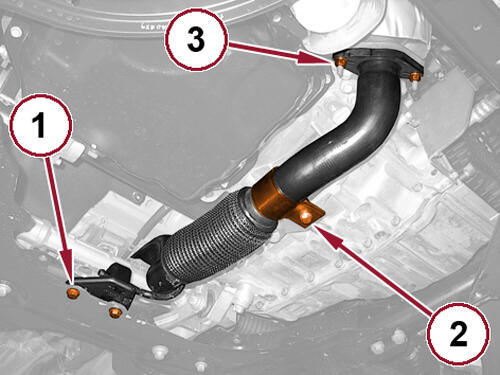 3

1

2