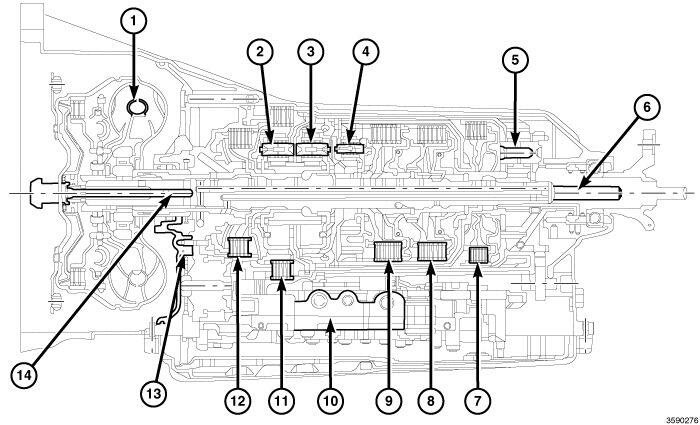 1
2
3
4
5
6
14
13
12
11
10
9
8
7
3590276