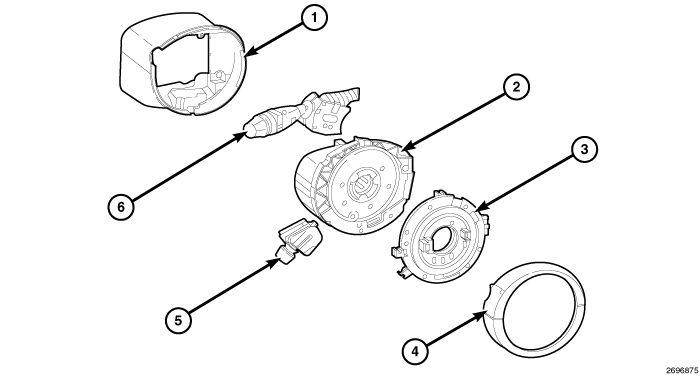 1
2
3
6
5
4
2696875