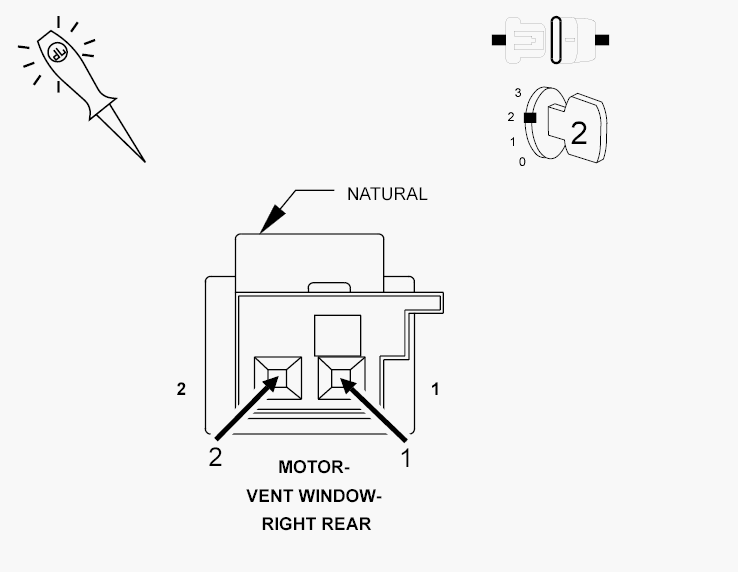 3
2
1
0
2

NATURAL

2
1

2
1

MOTOR-
VENT WINDOW-
RIGHT REAR