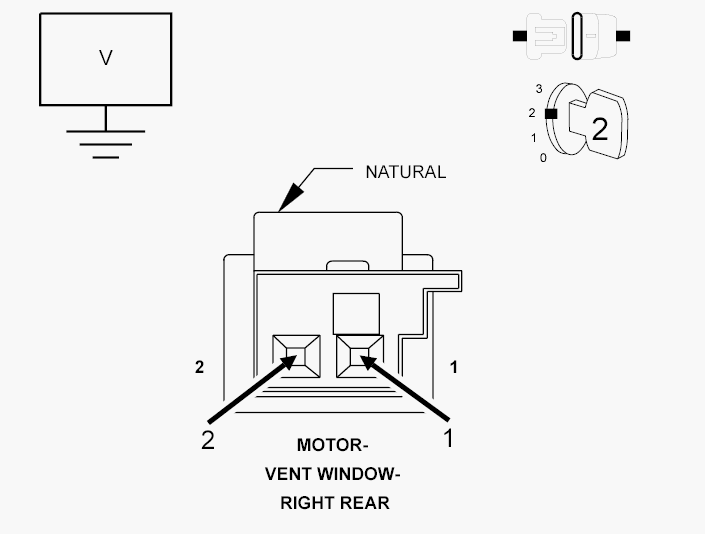 V

3
2
1
0
2

NATURAL

2
1

2
1

MOTOR-
VENT WINDOW-
RIGHT REAR