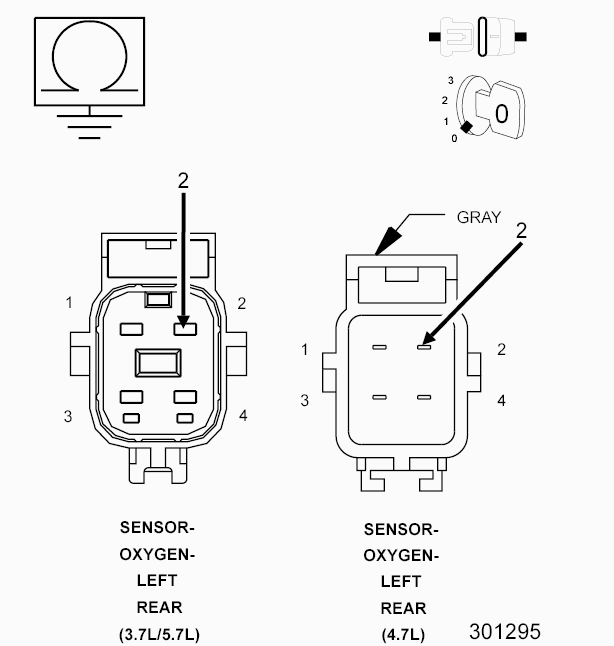 3
2
1
0
0

2

1
2
3
4

GRAY
2

1
2
3
4

SENSOR-
OXYGEN-
LEFT
REAR
(3.7L/5.7L)

SENSOR-
OXYGEN-
LEFT
REAR
(4.7L)

301295