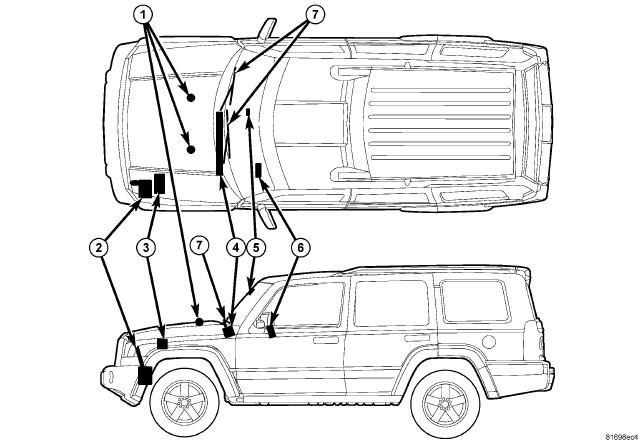 1
7
2
3
7
4
5
6
81698ec4