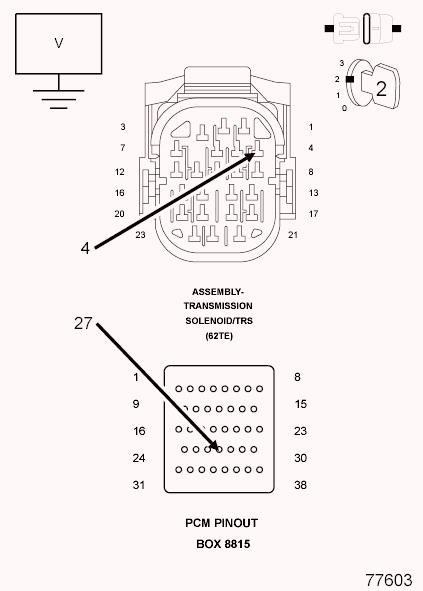 V

3
2
1
0
2

3
7
12
16
20
23
1
4
8
13
17
21

4

ASSEMBLY-
TRANSMISSION
SOLENOID/TRS
(62TE)

27

1
9
16
24
31
8
15
23
30
38

PCM PINOUT
BOX 8815

77603