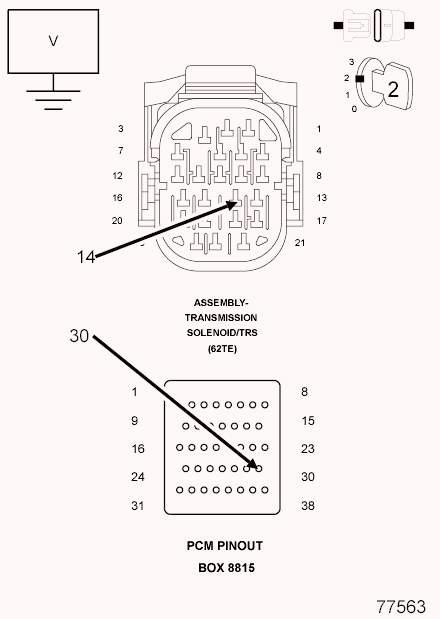 V

3
2
1
0
2

3
7
12
16
20

1
4
8
13
17
21

14

ASSEMBLY-TRANSMISSION SOLENOID/TRS (62TE)

30

1
9
16
24
31

8
15
23
30
38

PCM PINOUT
BOX 8815

77563