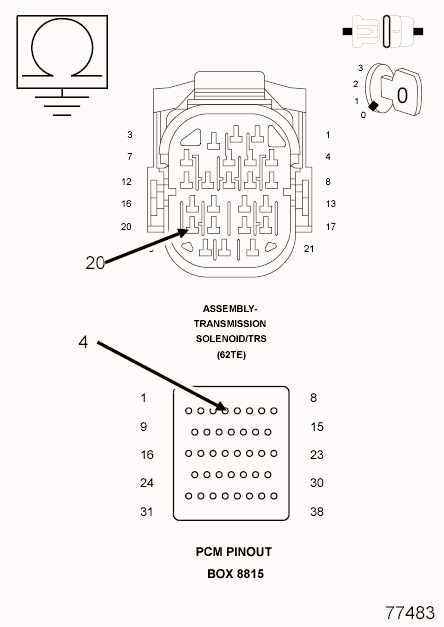 Ω

3
2
1
0
0

3
7
12
16
20

1
4
8
13
17
21

20

ASSEMBLY-
TRANSMISSION
SOLENOID/TRS
(62TE)

4

1
9
16
24
31

8
15
23
30
38

PCM PINOUT
BOX 8815

77483