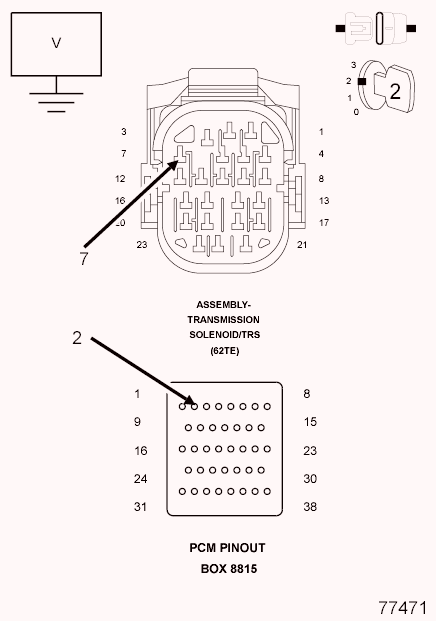 V

3
2
1
0
2

3
7
12
16
20
23

1
4
8
13
17
21

7

ASSEMBLY-TRANSMISSION SOLENOID/TRS (62TE)

2

1
9
16
24
31

8
15
23
30
38

PCM PINOUT
BOX 8815

77471