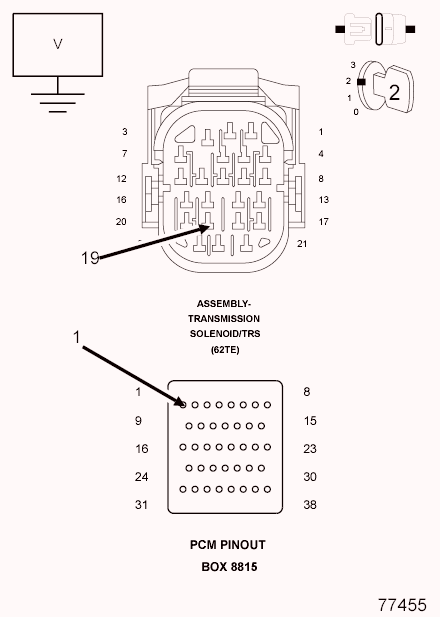 V

3
2
1
0
2

3
7
12
16
20
1
4
8
13
17
21
19

ASSEMBLY-
TRANSMISSION
SOLENOID/TRS
(62TE)

1

1
9
16
24
31
8
15
23
30
38

PCM PINOUT
BOX 8815

77455