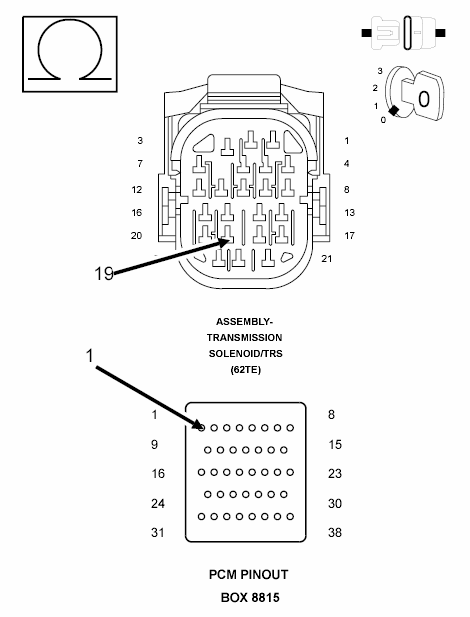 Ω

3
2
1
0

0

3
7
12
16
20

1
4
8
13
17

21

19

ASSEMBLY-
TRANSMISSION
SOLENOID/TRS
(62TE)

1

1
9
16
24
31

8
15
23
30
38

PCM PINOUT
BOX 8815