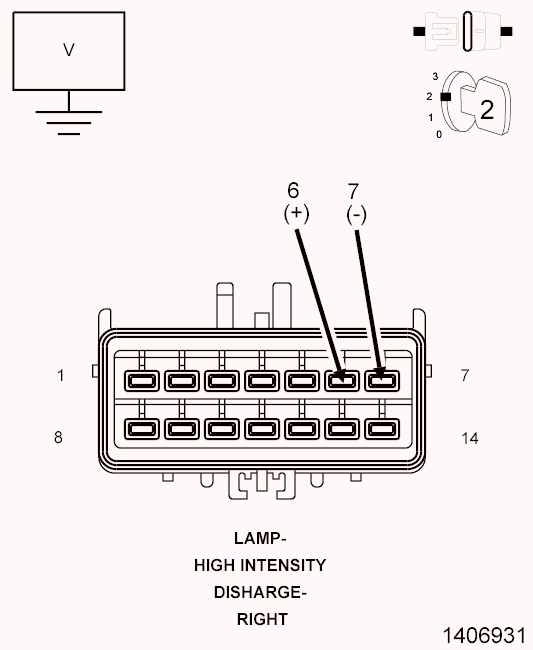 V

3
2
1
0
2

6
(+)
7
(-)

1
7
8
14

LAMP-
HIGH INTENSITY
DISHARGE-
RIGHT

1406931