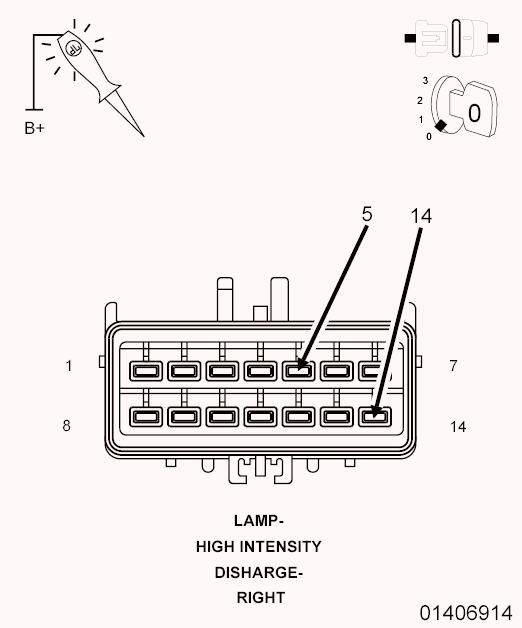 B+

3
2
1
0
0

5
14

1
7
8
14

LAMP-
HIGH INTENSITY
DISHARGE-
RIGHT

01406914