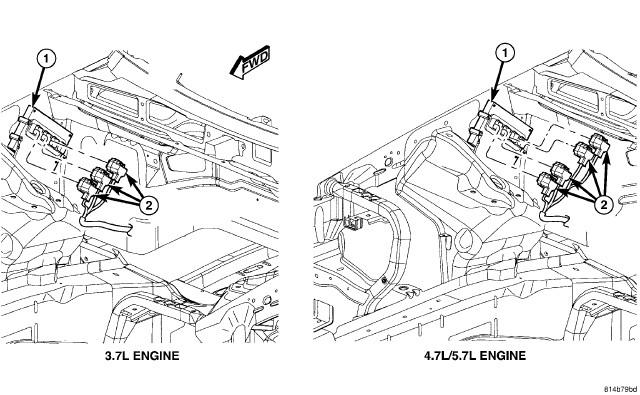 1
FWD
2
3.7L ENGINE

1
2
4.7L/5.7L ENGINE

814b79bd