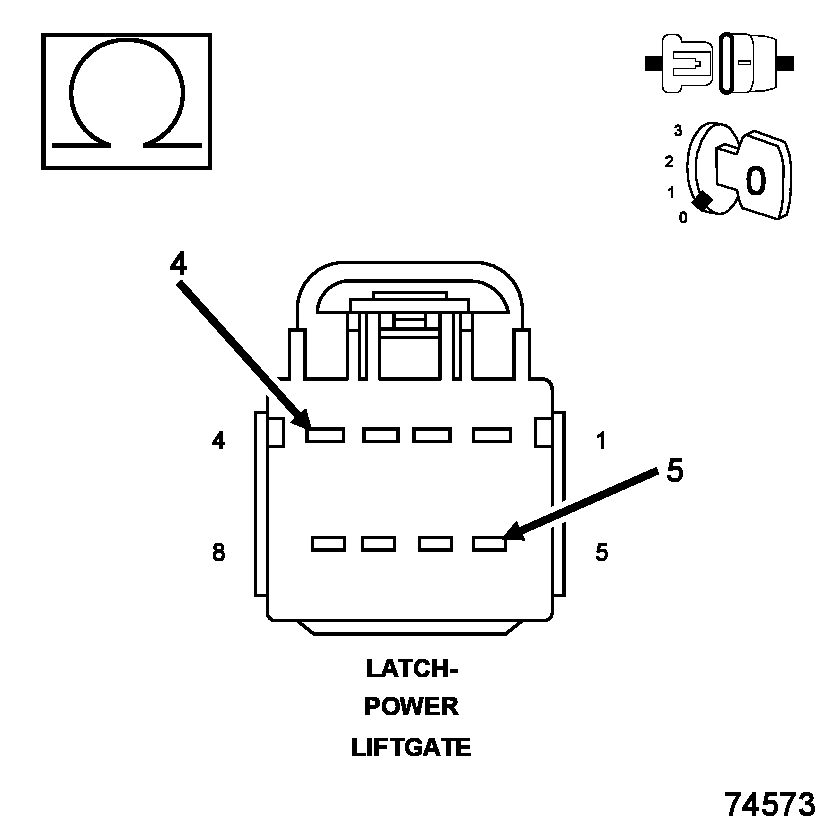 Ω

3
2
1
0
0

4

4
1
5

8
5

LATCH-
POWER
LIFTGATE

74573