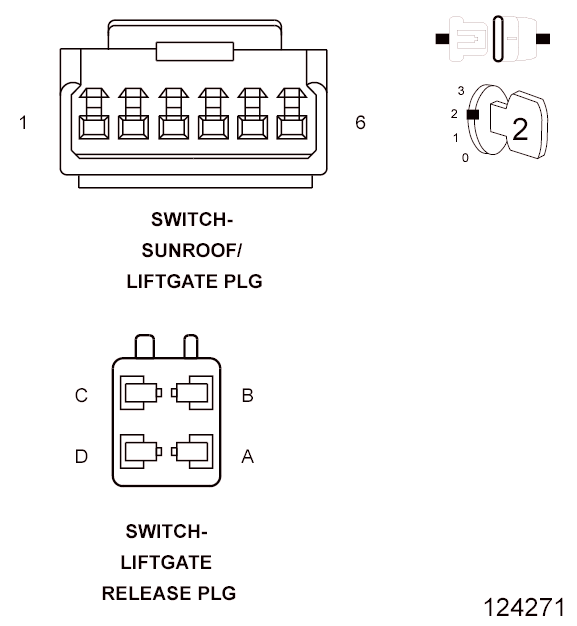 1

6

3
2
1
0

2

SWITCH-
SUNROOF/
LIFTGATE PLG

C

B

D

A

SWITCH-
LIFTGATE
RELEASE PLG

124271