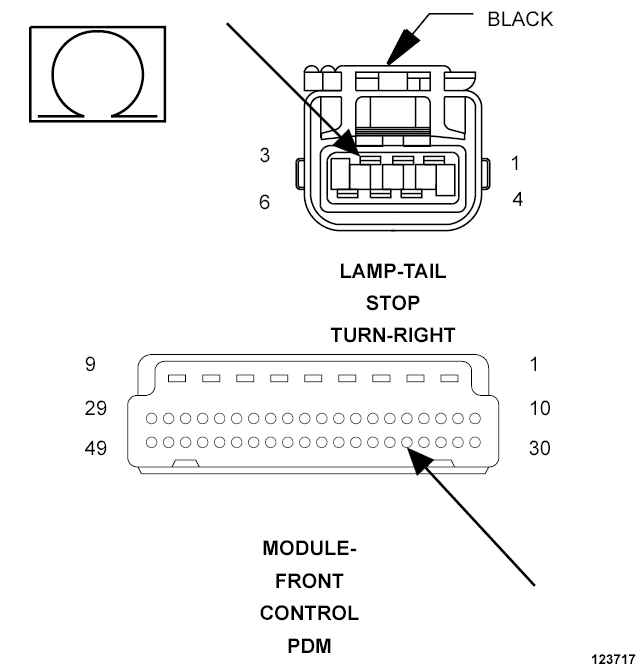 BLACK

3

1

6

4

LAMP-TAIL
STOP
TURN-RIGHT

9

1

29

10

49

30

MODULE-
FRONT
CONTROL
PDM

123717