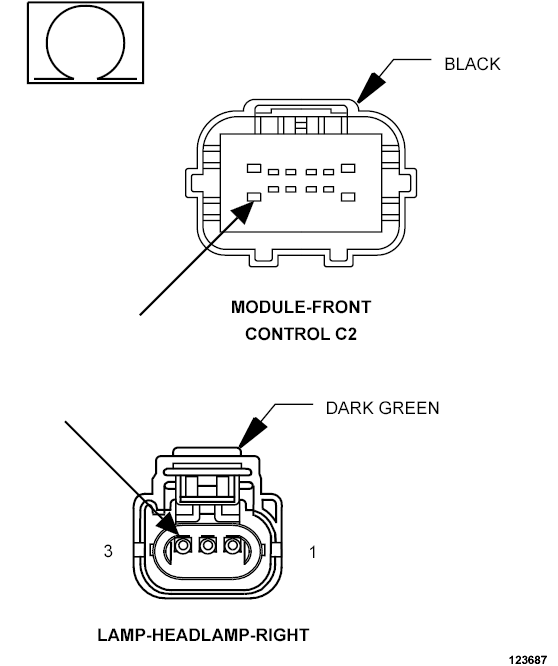 BLACK

MODULE-FRONT CONTROL C2

DARK GREEN

3

1

LAMP-HEADLAMP-RIGHT

123687