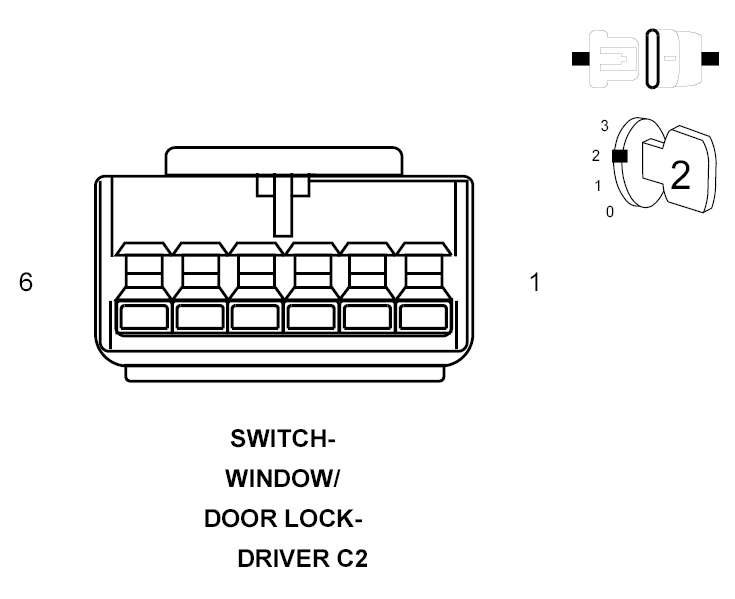 3
2
1
0
2

6

1

SWITCH-
WINDOW/
DOOR LOCK-
DRIVER C2