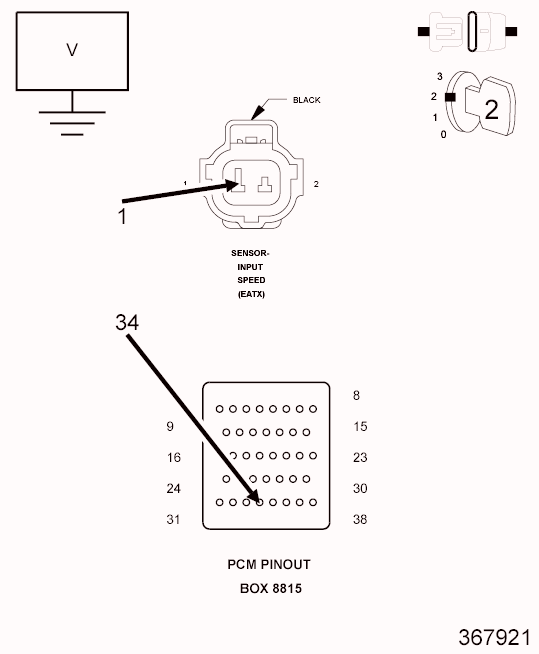 V

3
2
1
0
2

BLACK

1
2
1

SENSOR-
INPUT
SPEED
(EATX)

34

8
9
15
16
23
24
30
31
38

PCM PINOUT
BOX 8815

367921