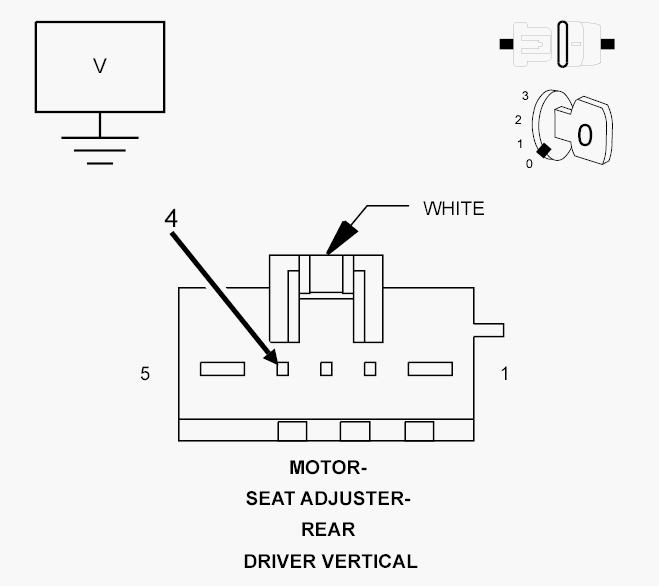 V

3
2
1
0
0

WHITE

4

5

1

MOTOR-
SEAT ADJUSTER-
REAR
DRIVER VERTICAL