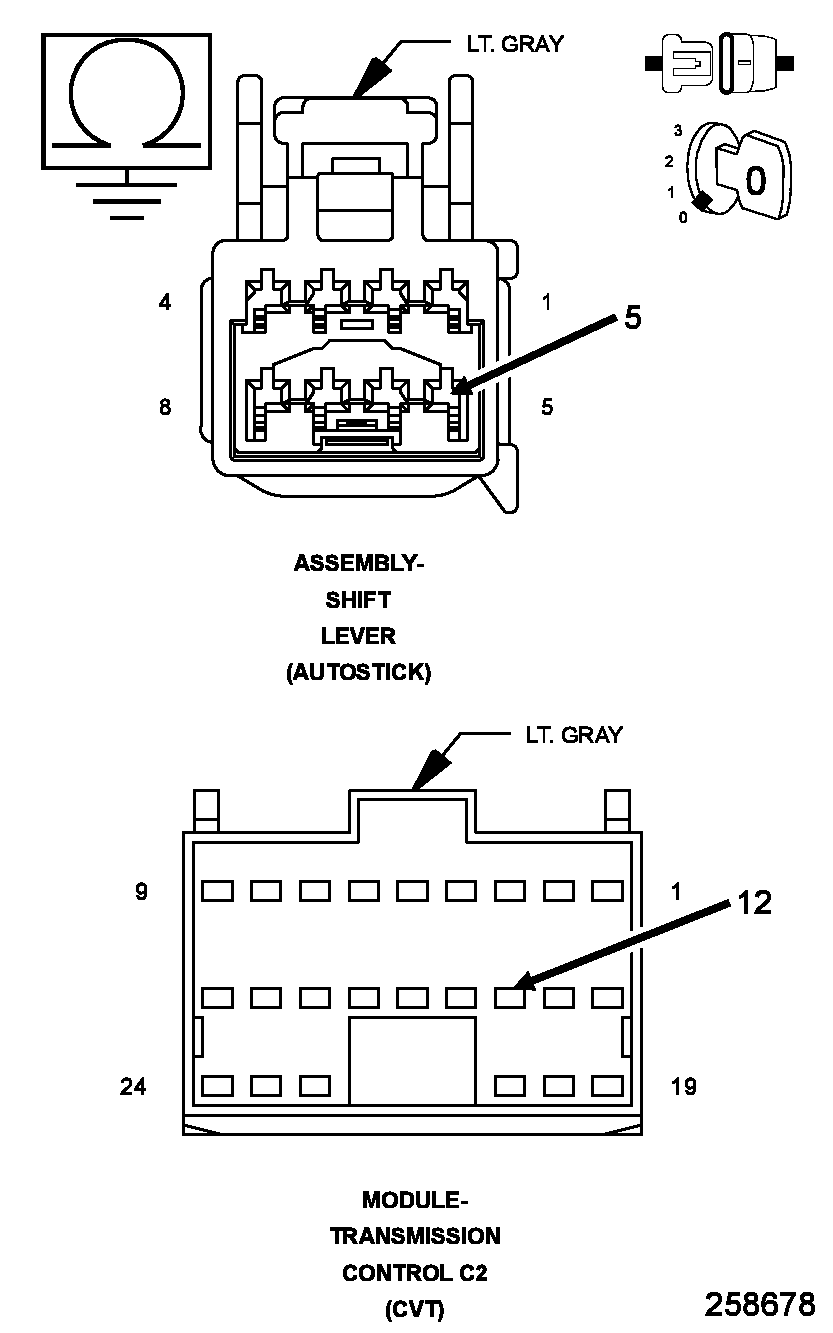 LT. GRAY

3
2
1
0
0

4
1
5
8
5

ASSEMBLY-
SHIFT
LEVER
(AUTOSTICK)

LT. GRAY

9
1
12
24
19

MODULE-
TRANSMISSION
CONTROL C2
(CVT)

258678