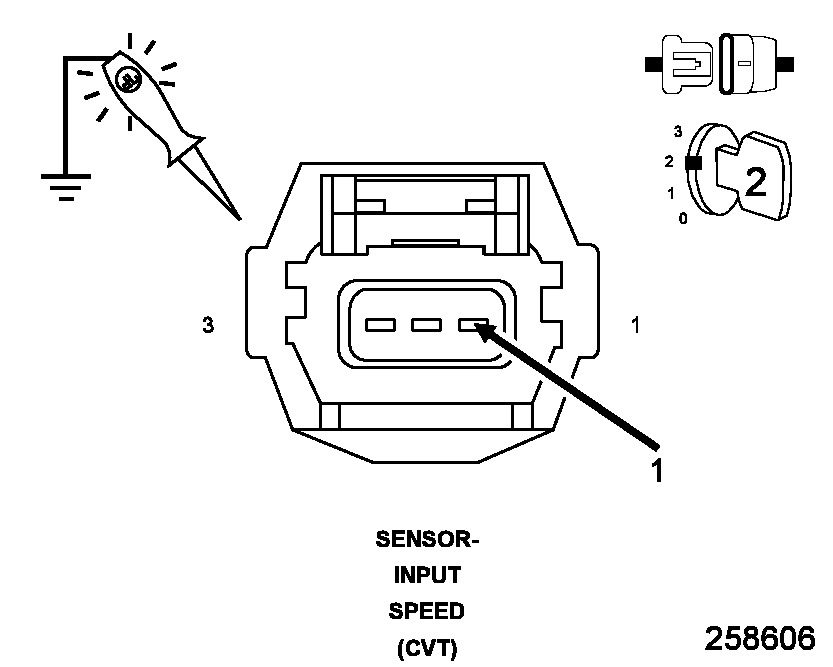 3
2
1
0
2

3

1

1

SENSOR-
INPUT
SPEED
(CVT)

258606