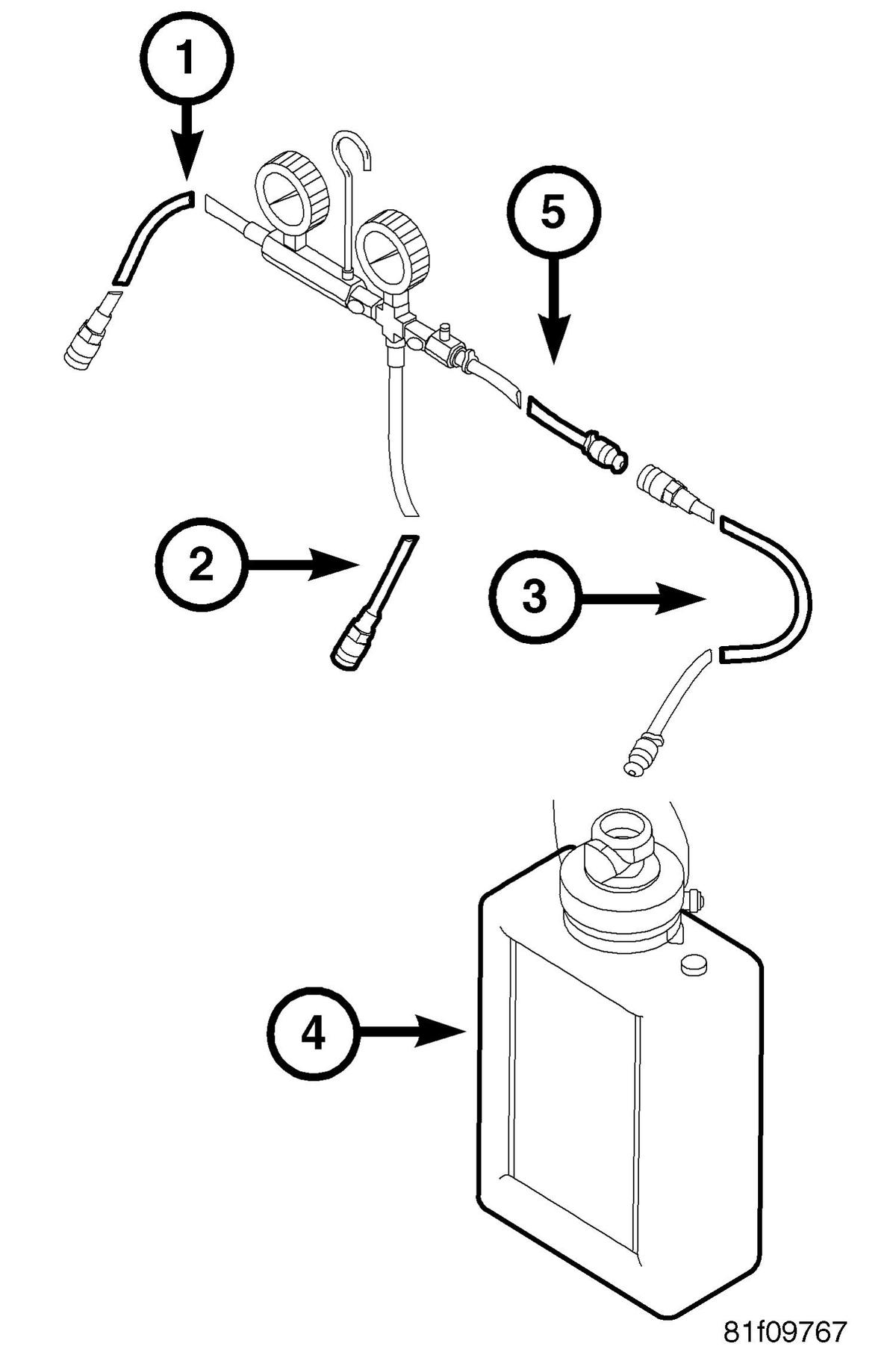 1
5
2
3
4
81f09767