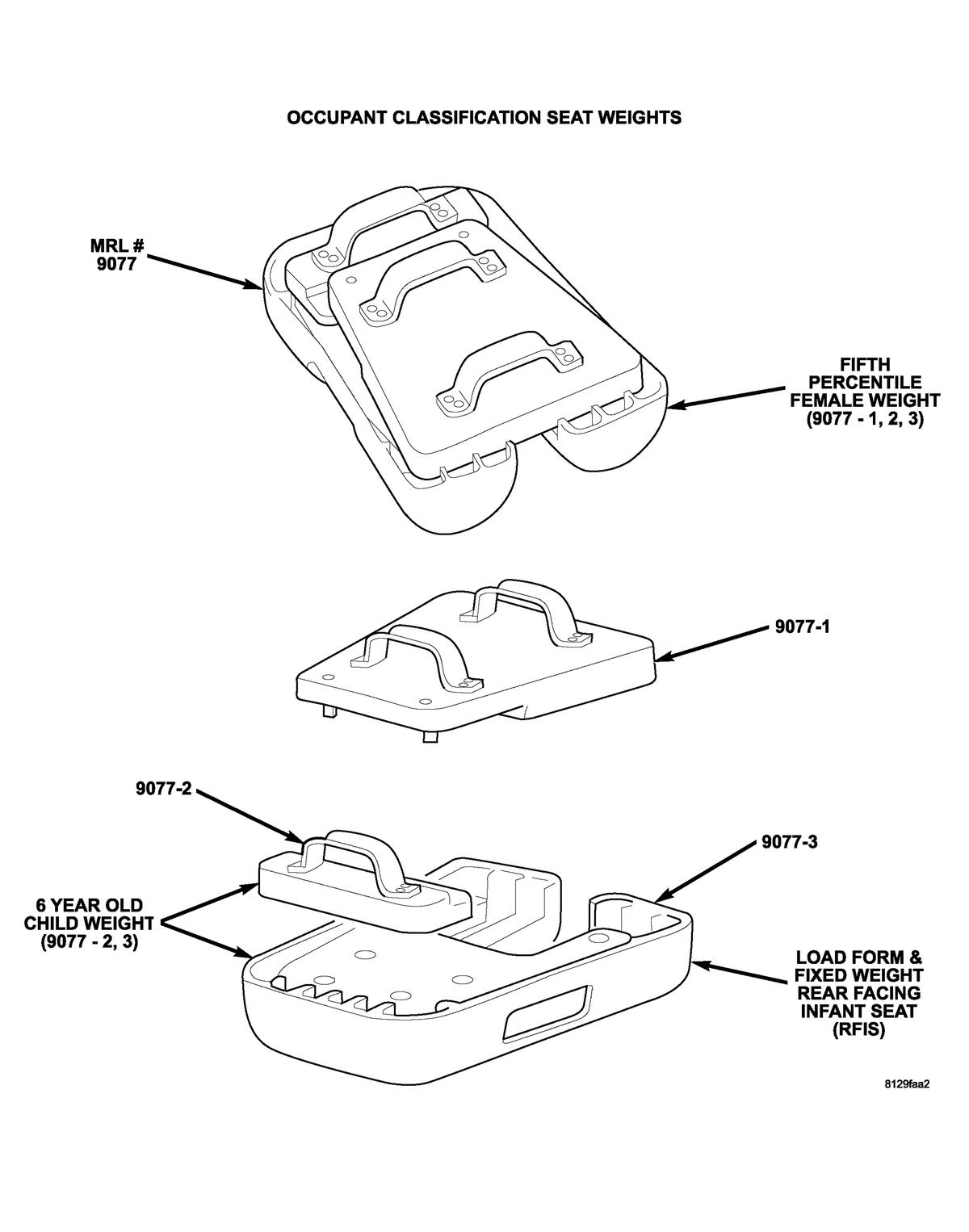 OCCUPANT CLASSIFICATION SEAT WEIGHTS

MRL # 9077

FIFTH PERCENTILE FEMALE WEIGHT (9077 - 1, 2, 3)

9077-1

9077-2

9077-3

6 YEAR OLD CHILD WEIGHT (9077 - 2, 3)

LOAD FORM & FIXED WEIGHT REAR FACING INFANT SEAT (RFIS)

8129faa2