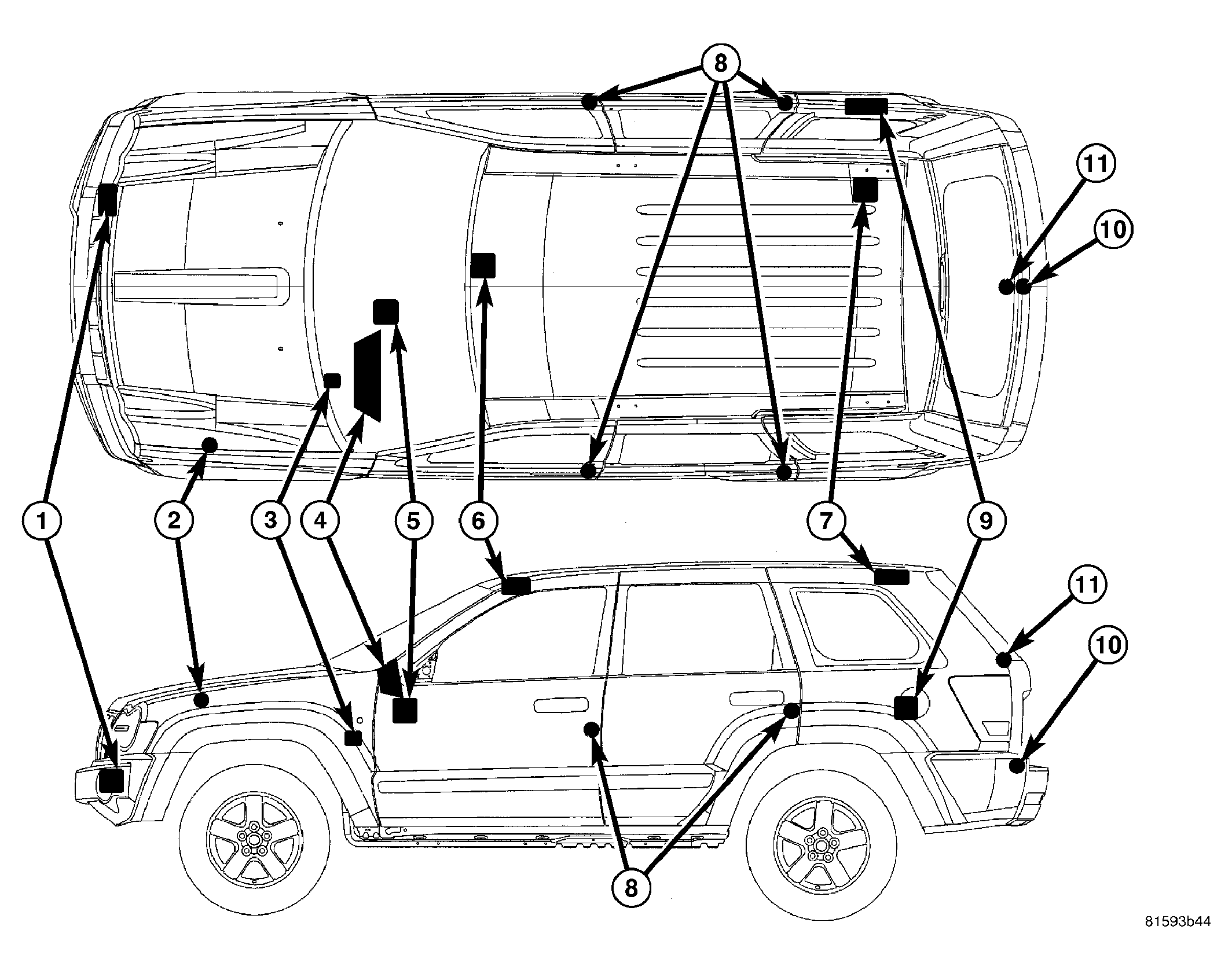 8

11

10

1

2

3

4

5

6

7

9

11

10

8

81593b44