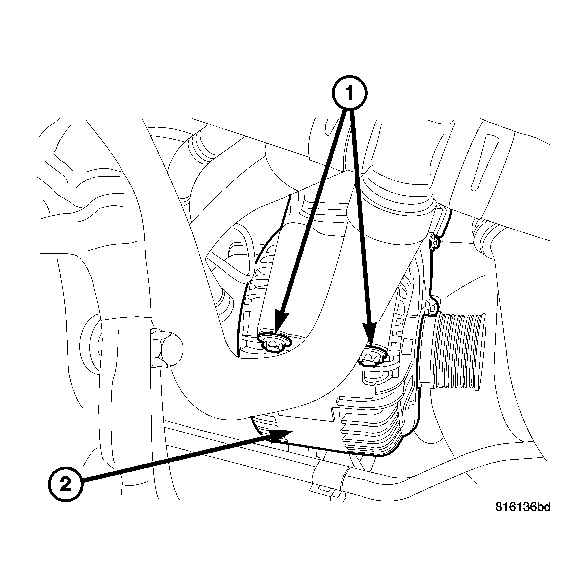 1
2
816136bd