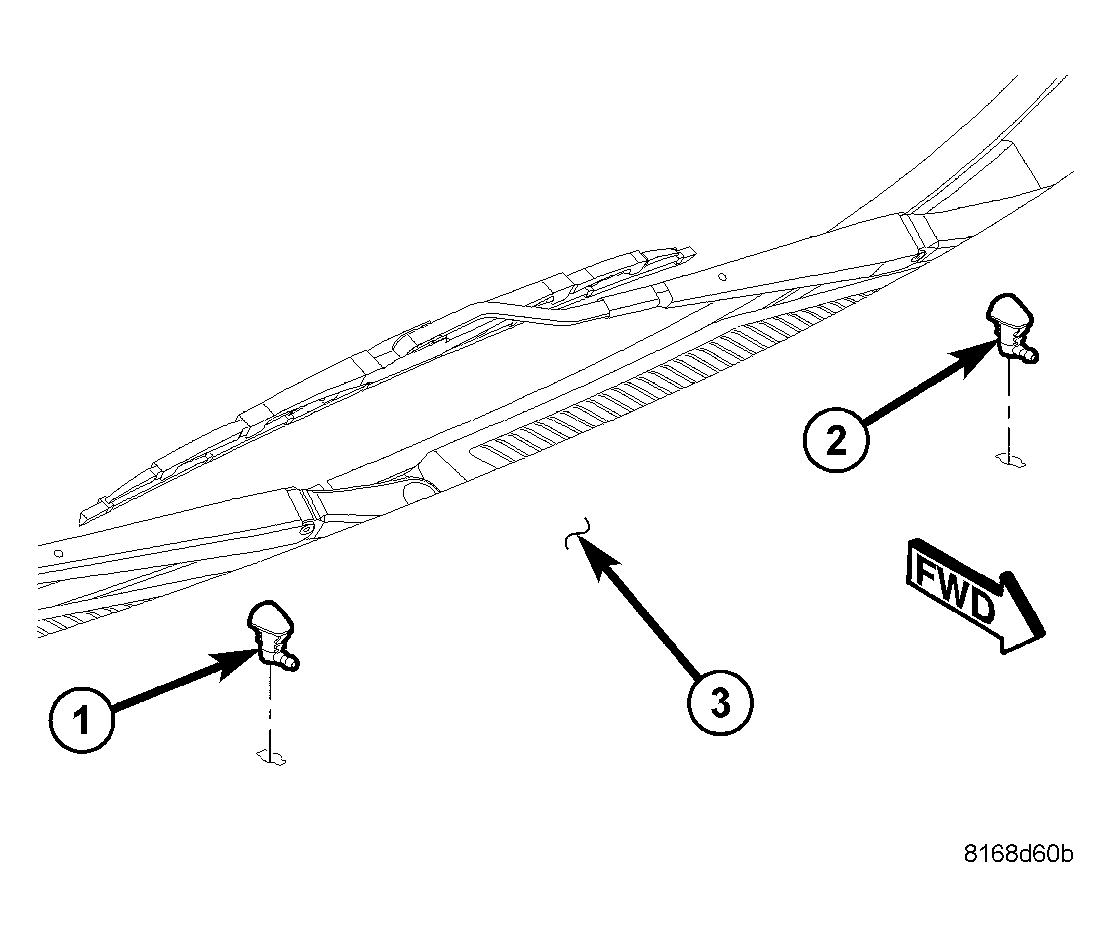 2

FWD

1

3

8168d60b