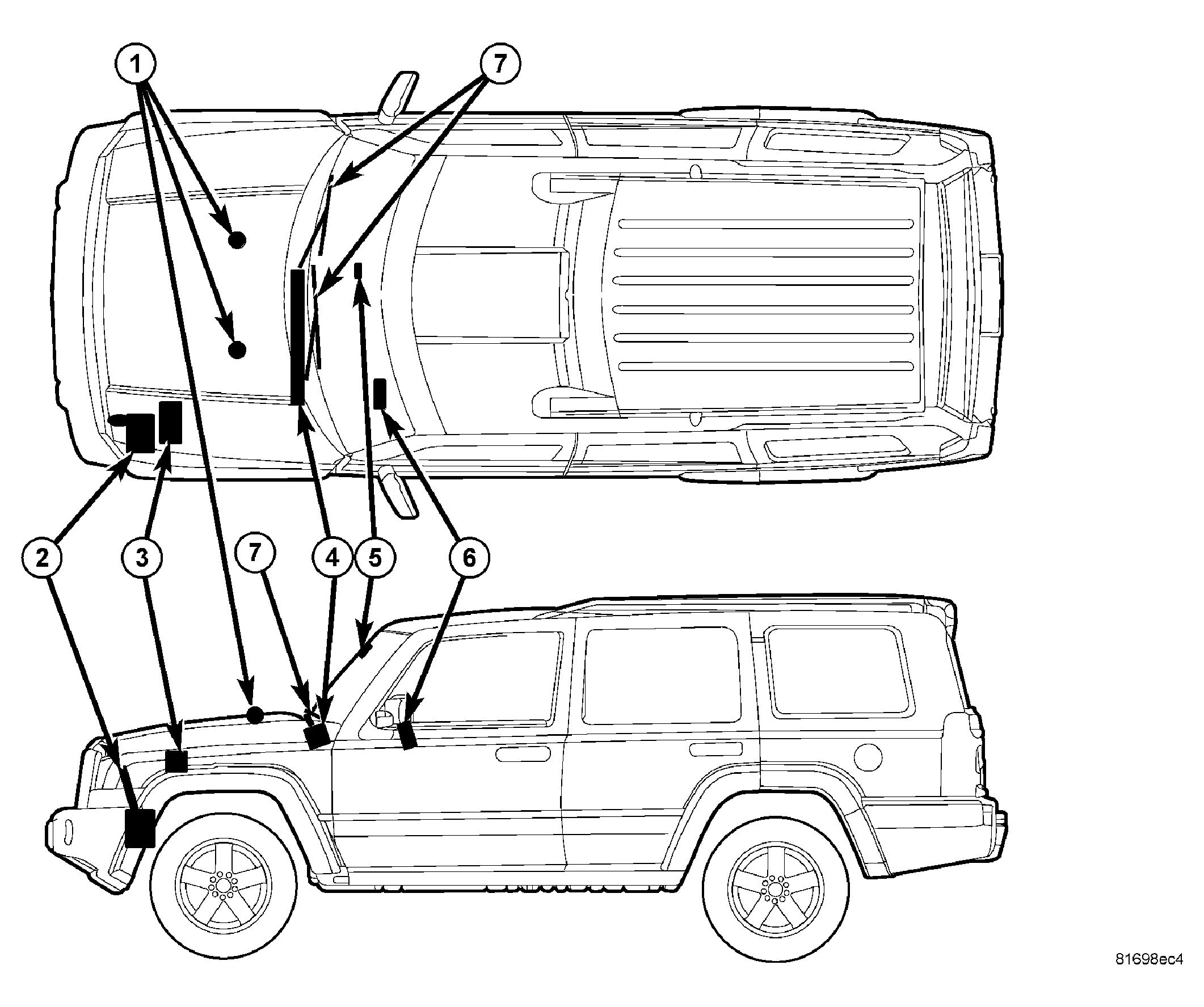 1
7
2
3
7
4
5
6
81698ec4