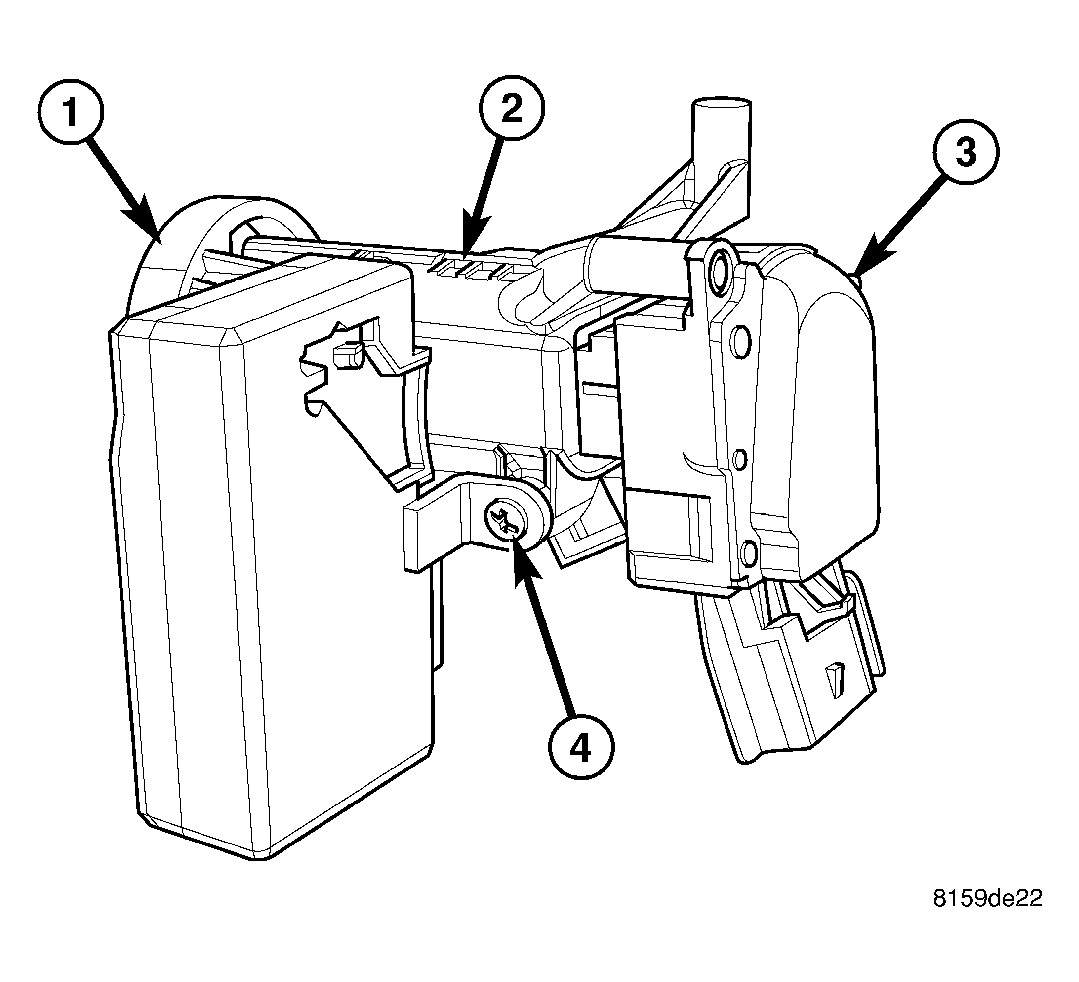 1
2
3
4
8159de22