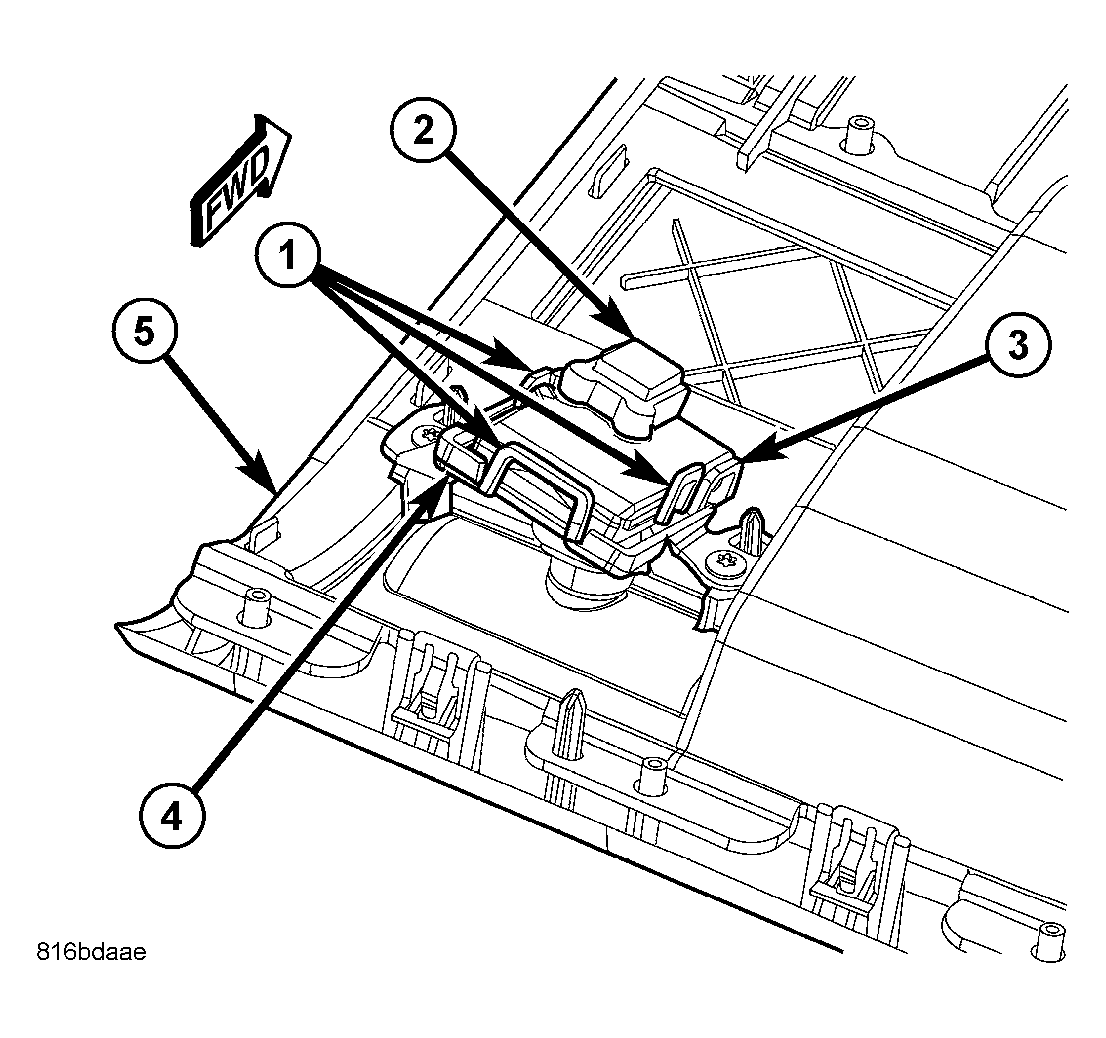 FWD

2

1

5

3

4

816bdaae